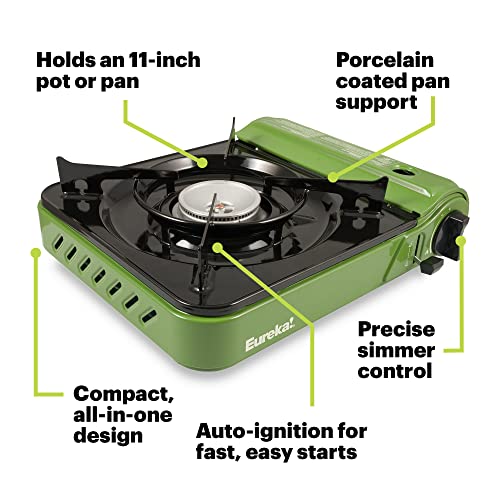 Holds an 11-inch pot or pan

Porcelain coated pan support

Eureka!

Precise simmer control

Compact, all-in-one design

Auto-ignition for fast, easy starts